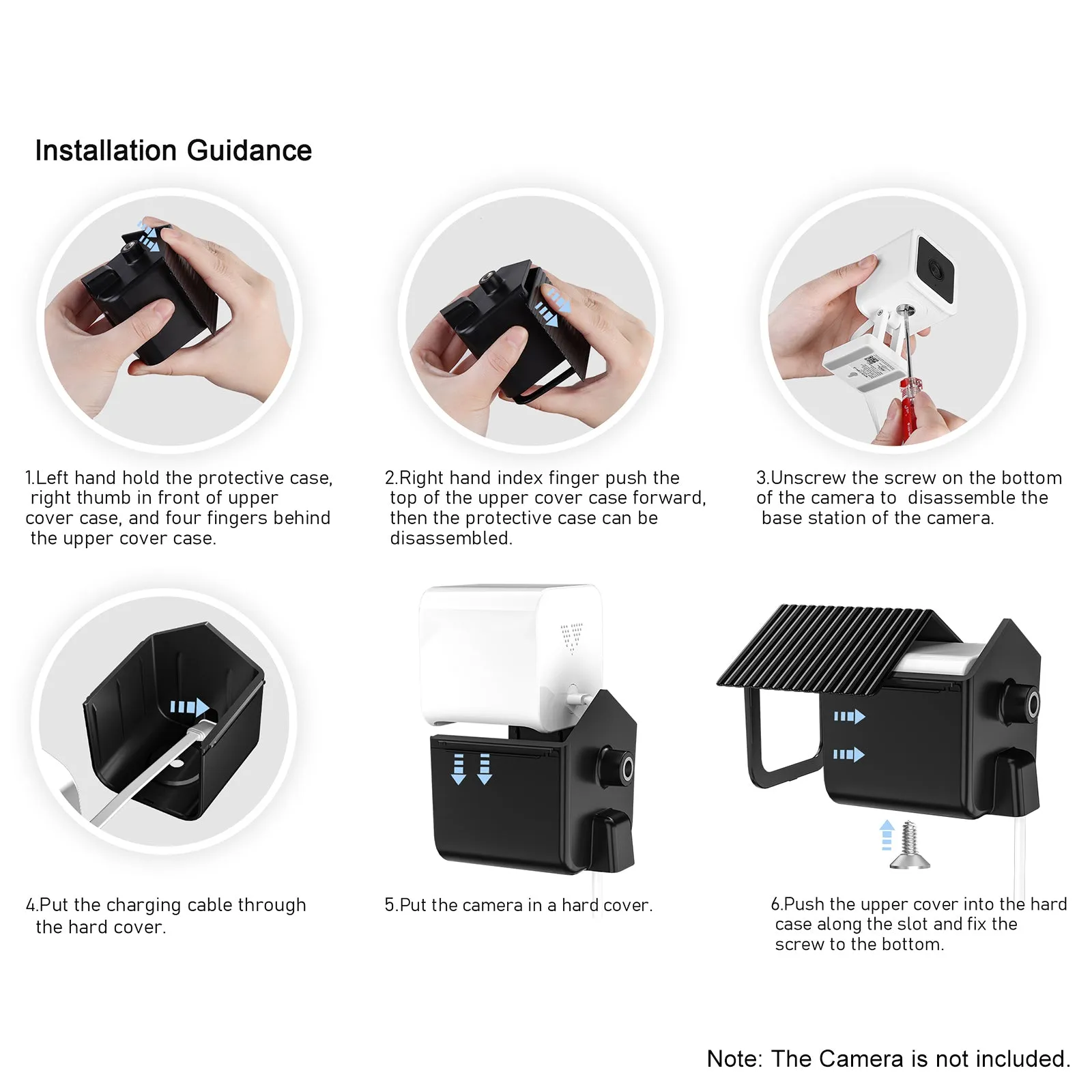 Installation Guidance

1.Left hand hold the protective case, right thumb in front of upper cover case, and four fingers behind the upper cover case.

2.Right hand index finger push the top of the upper cover case forward, then the protective case can be disassembled.

3.Unscrew the screw on the bottom of the camera to disassemble the base station of the camera.

4.Put the charging cable through the hard cover.

5.Put the camera in a hard cover.

6.Push the upper cover into the hard case along the slot and fix the screw to the bottom.

Note: The Camera is not included.